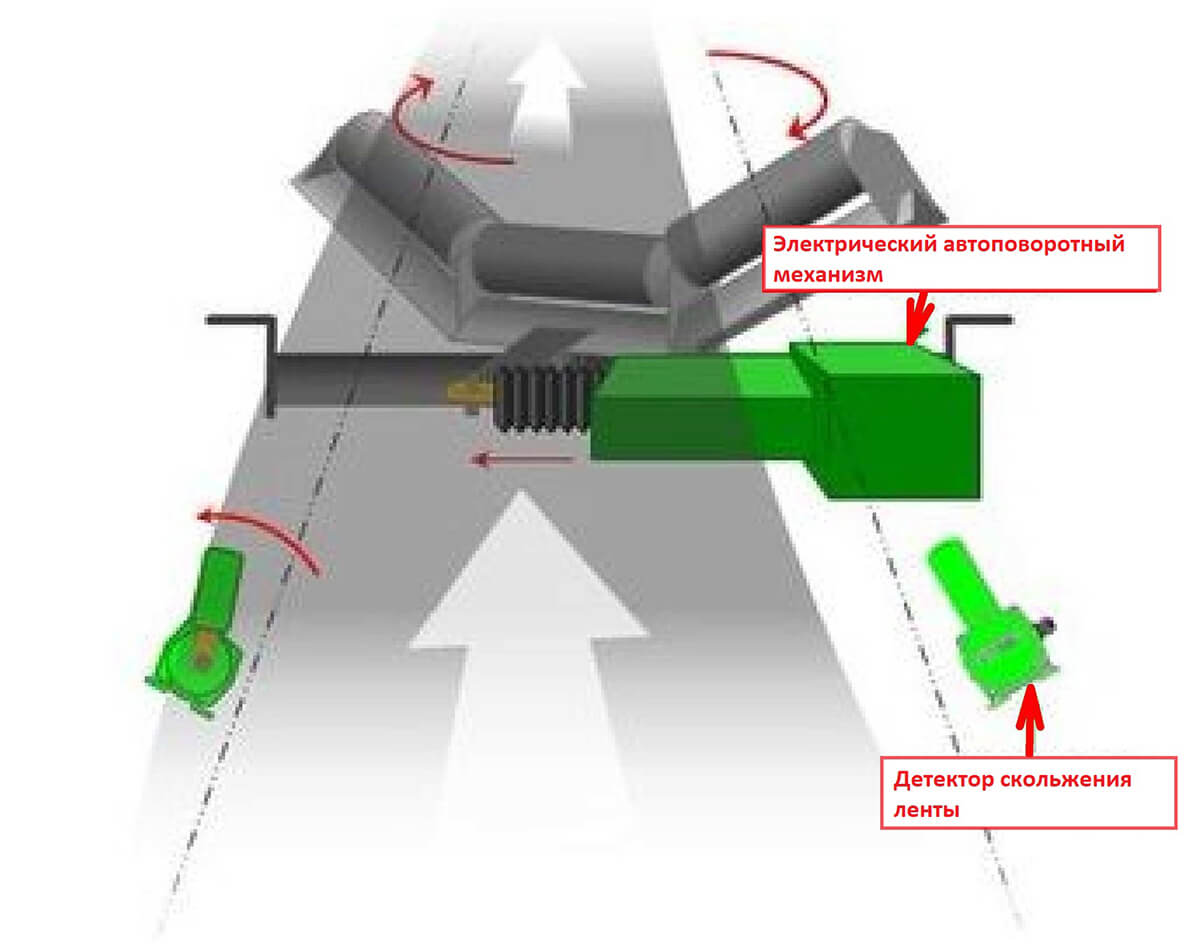 Электрический автоповоротный механизм

Детектор скольжения ленты