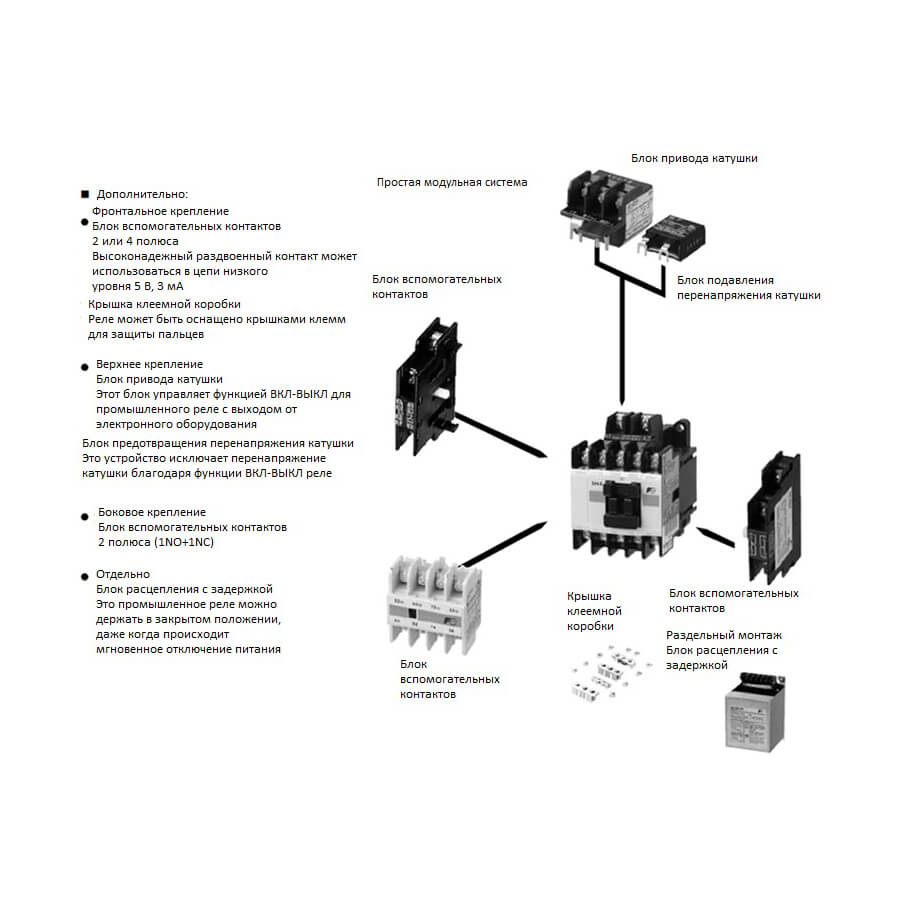 ■ Дополнительно:
● Фронтальное крепление
Блок вспомогательных контактов
2 или 4 полюса
Высоконадежный раздвоенный контакт может использоваться в цепи низкого уровня 5 В, 3 мА
Крышка клеемной коробки
Реле может быть оснащено крышками клемм для защиты пальцев

● Верхнее крепление
Блок привода катушки
Этот блок управляет функцией ВКЛ-ВЫКЛ для промышленного реле с выходом от электронного оборудования
Блок предотвращения перенапряжения катушки
Это устройство исключает перенапряжение катушки благодаря функции ВКЛ-ВЫКЛ реле

● Боковое крепление
Блок вспомогательных контактов
2 полюса (1NO+1NC)

● Отдельно
Блок расцепления с задержкой
Это промышленное реле можно держать в закрытом положении, даже когда происходит мгновенное отключение питания

Простая модульная система

Блок привода катушки

Блок вспомогательных контактов

Блок подавления перенапряжения катушки

Блок вспомогательных контактов

Крышка клеемной коробки

Блок вспомогательных контактов

Раздельный монтаж
Блок расцепления с задержкой